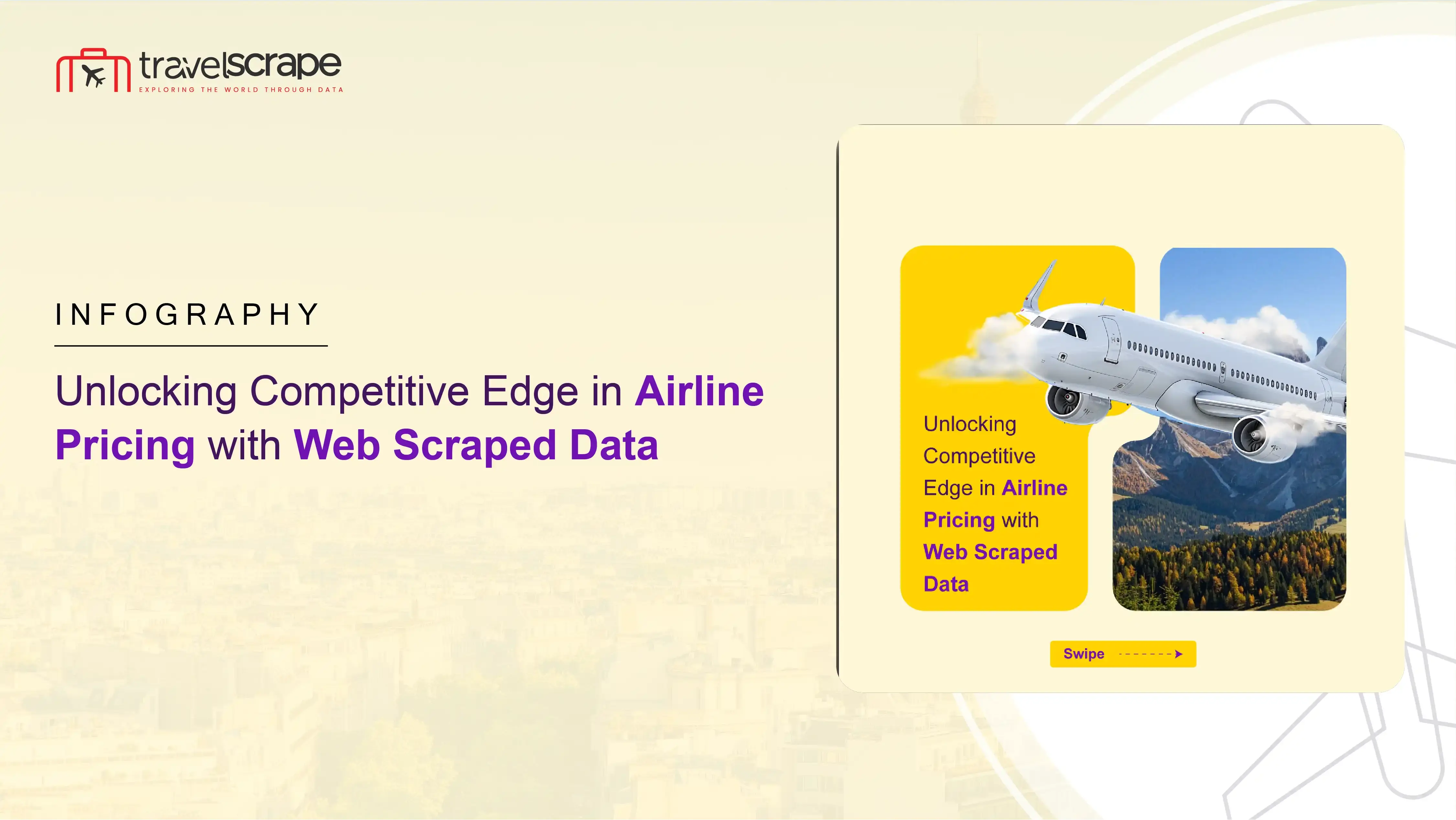 travelscrape
EXPLORING THE WORLD THROUGH DATA

INFOGRAPHY

Unlocking Competitive Edge in Airline Pricing with Web Scraped Data

Unlocking Competitive Edge in Airline Pricing with Web Scraped Data

Swipe